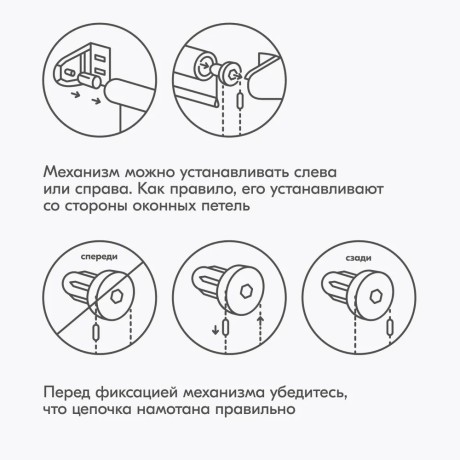 Механизм можно устанавливать слева или справа. Как правило, его устанавливают со стороны оконных петель

спереди

сзади

Перед фиксацией механизма убедитесь, что цепочка намотана правильно