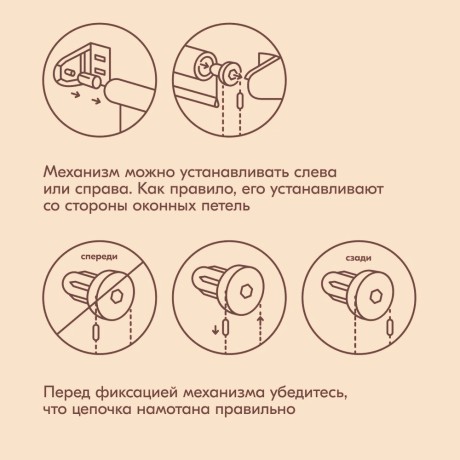 Механизм можно устанавливать слева или справа. Как правило, его устанавливают со стороны оконных петель

спереди

сзади

Перед фиксацией механизма убедитесь, что цепочка намотана правильно